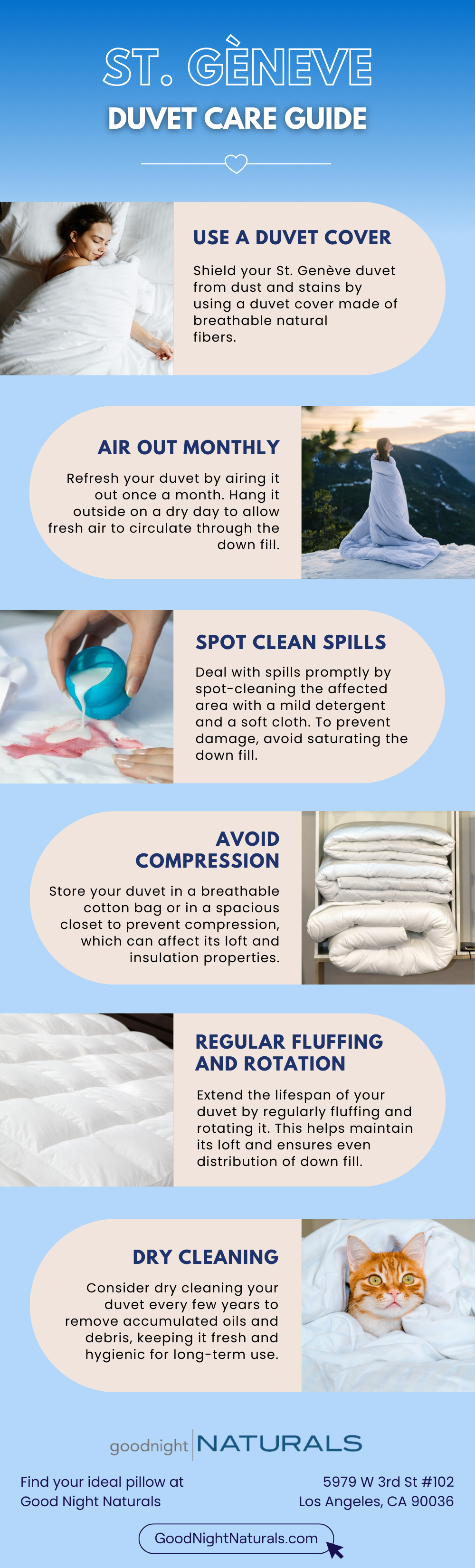 ST. GÈNEVE
DUVET CARE GUIDE

USE A DUVET COVER

Shield your St. Genève duvet from dust and stains by using a duvet cover made of breathable natural fibers.

AIR OUT MONTHLY

Refresh your duvet by airing it out once a month. Hang it outside on a dry day to allow fresh air to circulate through the down fill.

SPOT CLEAN SPILLS

Deal with spills promptly by spot-cleaning the affected area with a mild detergent and a soft cloth. To prevent damage, avoid saturating the down fill.

AVOID COMPRESSION

Store your duvet in a breathable cotton bag or in a spacious closet to prevent compression, which can affect its loft and insulation properties.

REGULAR FLUFFING AND ROTATION

Extend the lifespan of your duvet by regularly fluffing and rotating it. This helps maintain its loft and ensures even distribution of down fill.

DRY CLEANING

Consider dry cleaning your duvet every few years to remove accumulated oils and debris, keeping it fresh and hygienic for long-term use.

goodnight NATURALS

Find your ideal pillow at Good Night Naturals

5979 W 3rd St #102
Los Angeles, CA 90036

GoodNightNaturals.com